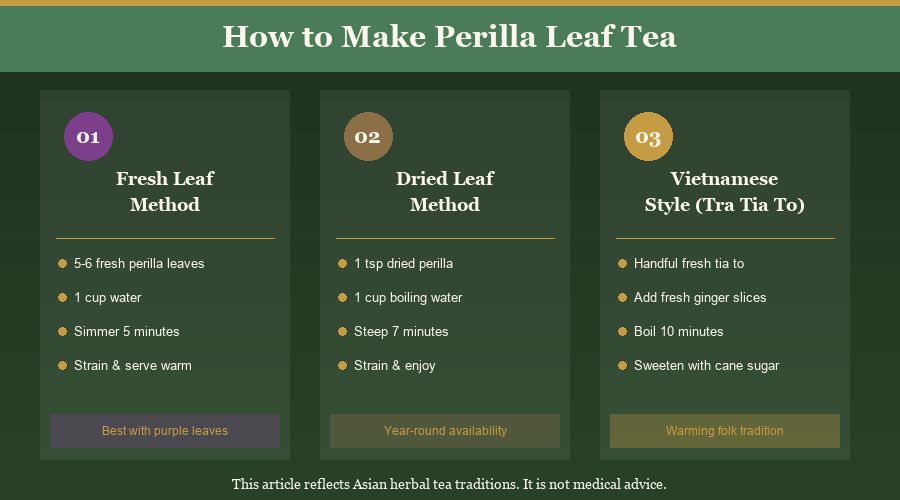 How to Make Perilla Leaf Tea

01

Fresh Leaf Method

- 5-6 fresh perilla leaves
- 1 cup water
- Simmer 5 minutes
- Strain & serve warm

Best with purple leaves

02

Dried Leaf Method

- 1 tsp dried perilla
- 1 cup boiling water
- Steep 7 minutes
- Strain & enjoy

Year-round availability

03

Vietnamese Style (Tra Tia To)

- Handful fresh tia to
- Add fresh ginger slices
- Boil 10 minutes
- Sweeten with cane sugar

Warming folk tradition

This article reflects Asian herbal tea traditions. It is not medical advice.